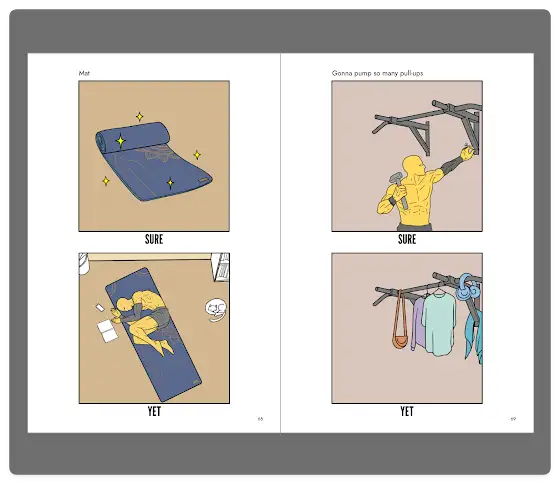 Mat

SURE

YET

68

Gonna pump so many pull-ups

SURE

YET

69