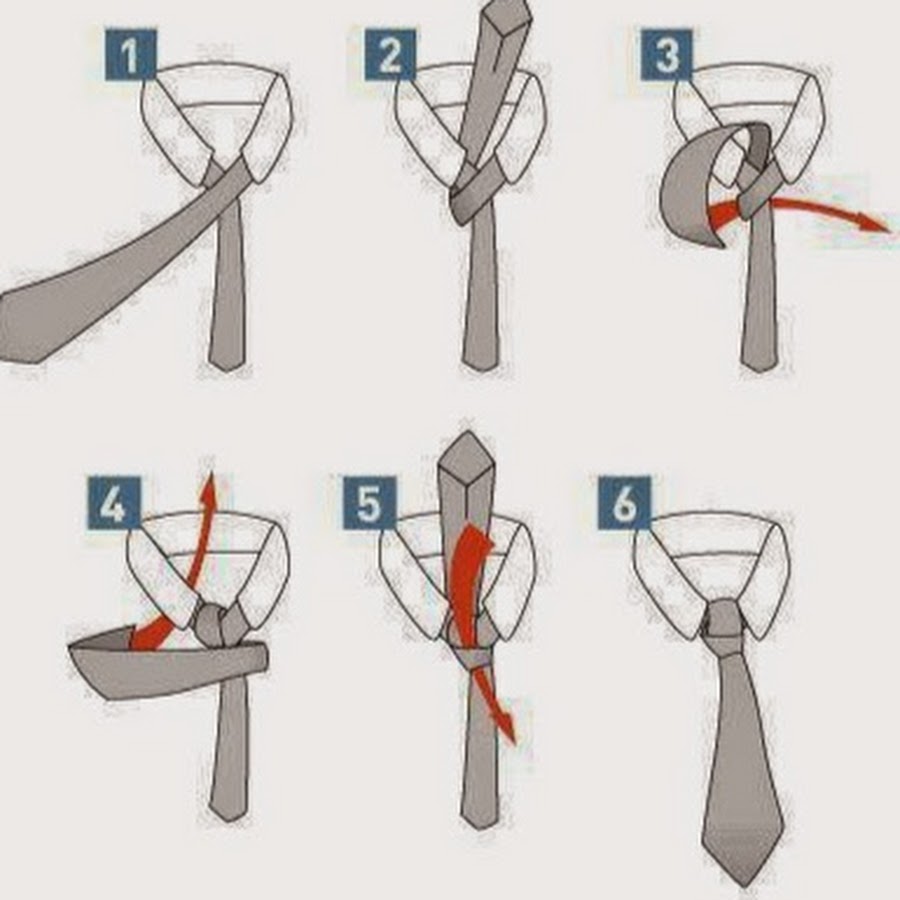 1
2
3
4
5
6