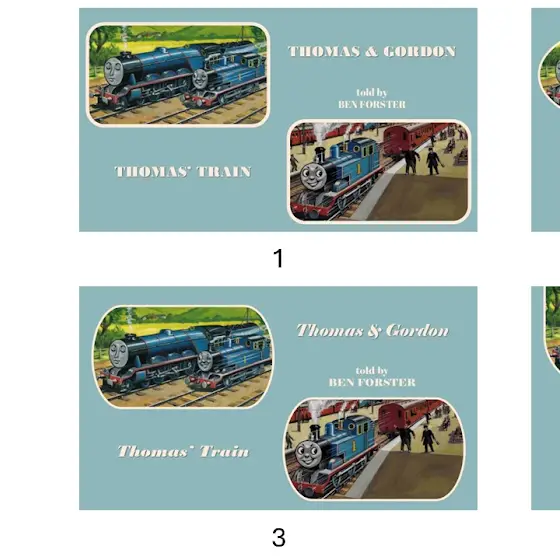 THOMAS & GORDON

told by
BEN FORSTER

THOMAS' TRAIN

1

Thomas & Gordon

told by
BEN FORSTER

Thomas' Train

3