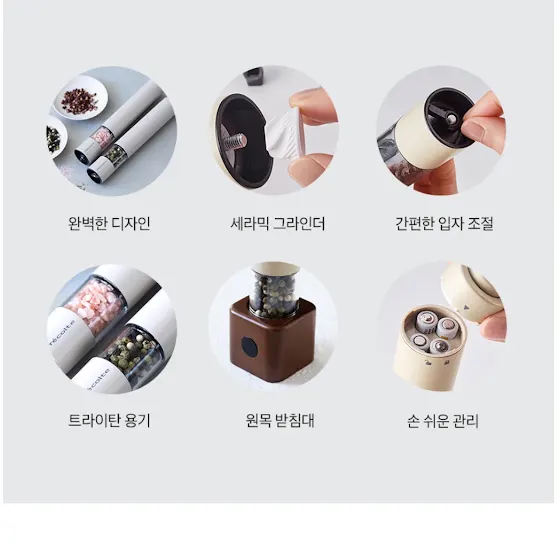 완벽한 디자인

세라믹 그라인더

간편한 입자 조절

récolte

récolte

트라이탄 용기

원목 받침대

손 쉬운 관리