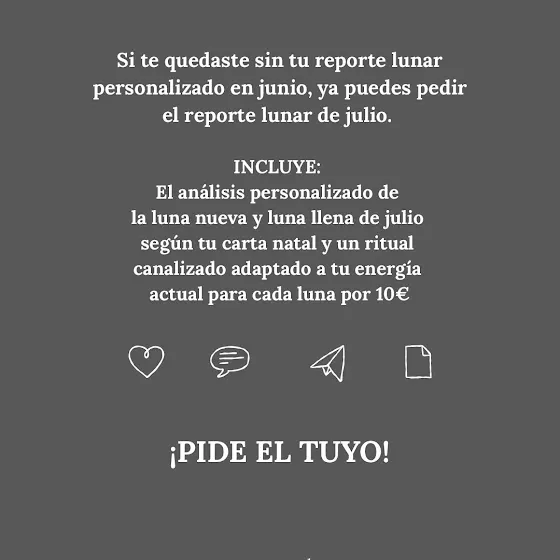 Si te quedaste sin tu reporte lunar personalizado en junio, ya puedes pedir el reporte lunar de julio.

INCLUYE:
El análisis personalizado de la luna nueva y luna llena de julio según tu carta natal y un ritual canalizado adaptado a tu energía actual para cada luna por 10€

¡PIDE EL TUYO!