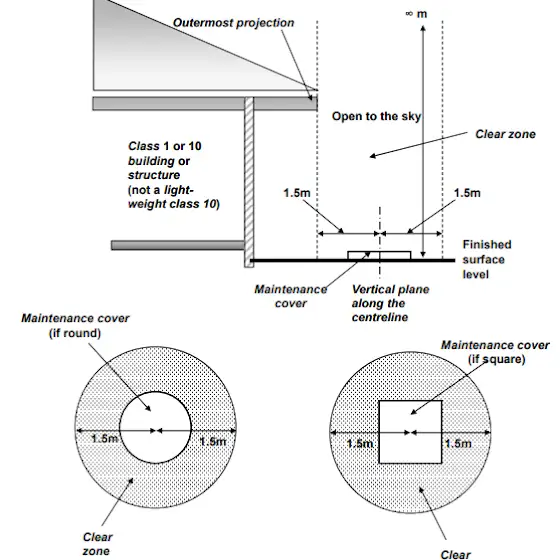 Outermost projection

∞ m

Open to the sky

Clear zone

Class 1 or 10 building or structure (not a light-weight class 10)

1.5m

1.5m

Finished surface level

Maintenance cover

Vertical plane along the centreline

Maintenance cover (if round)

1.5m

1.5m

Clear zone

Maintenance cover (if square)

1.5m

1.5m

Clear