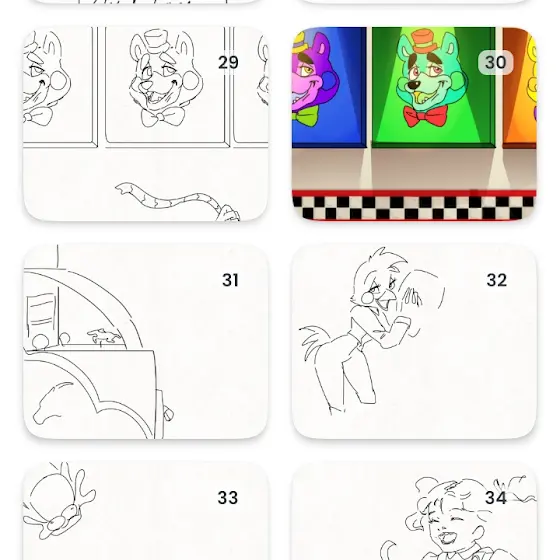 29

30

31

32

33

34