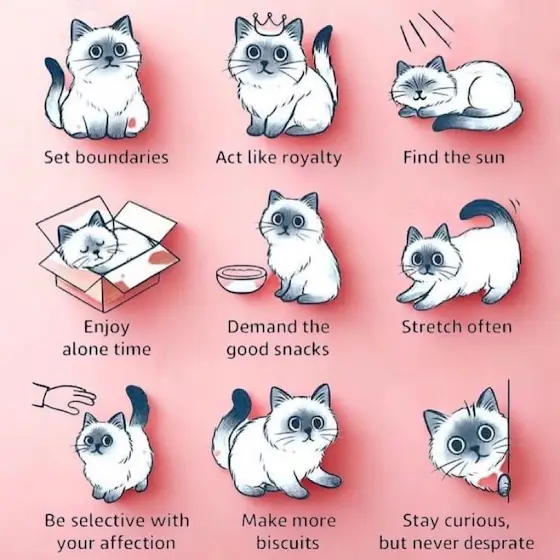 Set boundaries

Act like royalty

Find the sun

Enjoy alone time

Demand the good snacks

Stretch often

Be selective with your affection

Make more biscuits

Stay curious, but never desprate