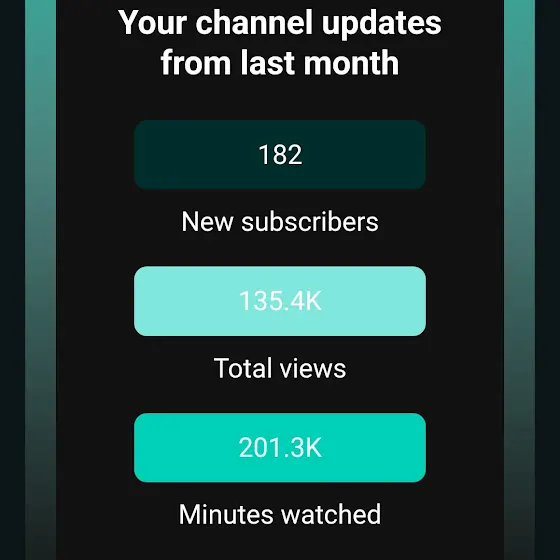 Your channel updates from last month

182

New subscribers

135.4K

Total views

201.3K

Minutes watched