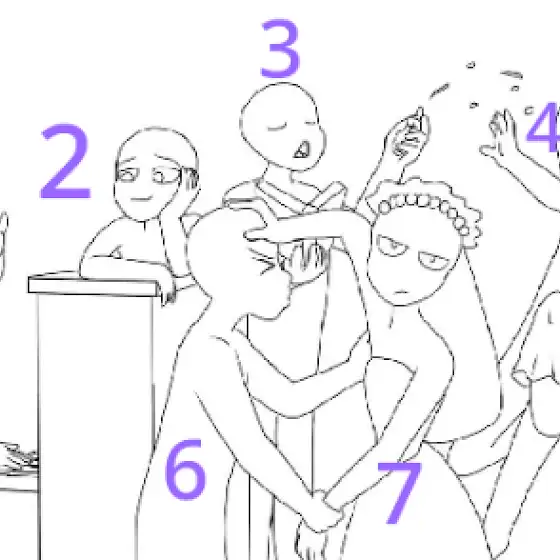 3
2
4
6
7