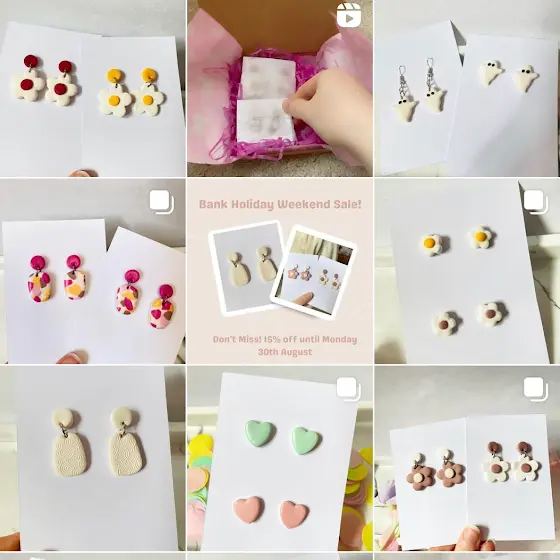 Bank Holiday Weekend Sale!

Don't Miss! 15% off until Monday 30th August