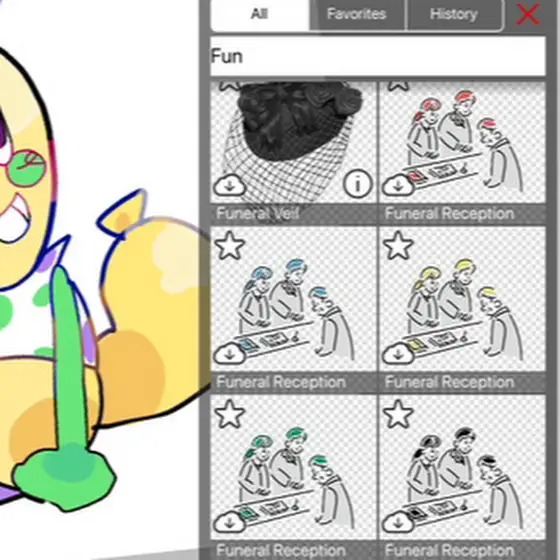 All
Favorites
History

Fun

Funeral Veil
Funeral Reception
Funeral Reception
Funeral Reception
Funeral Reception
Funeral Reception