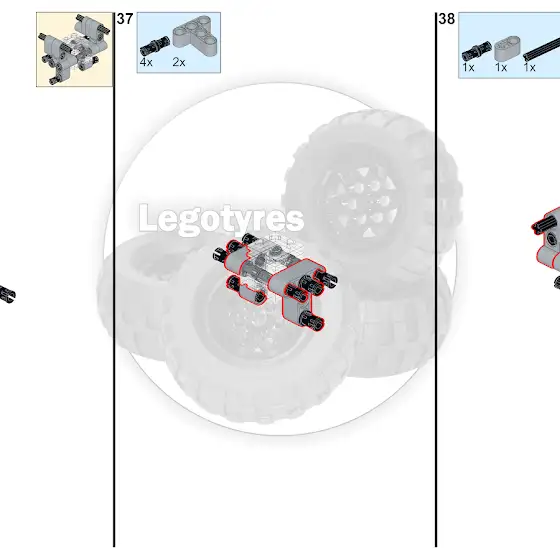 37

4x 2x

Legotyres

38

1x 1x 1x