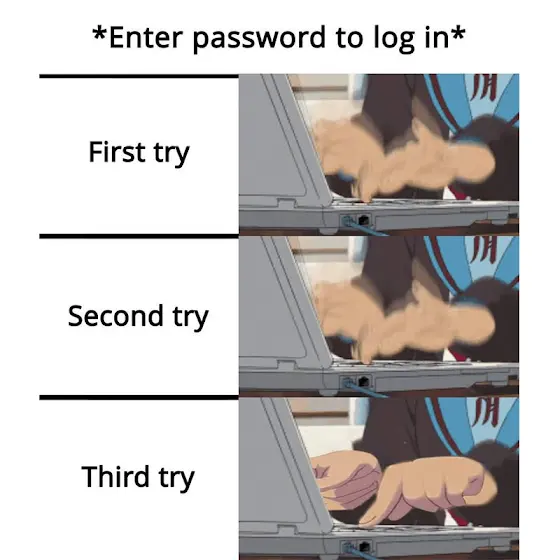 *Enter password to log in*

First try

Second try

Third try