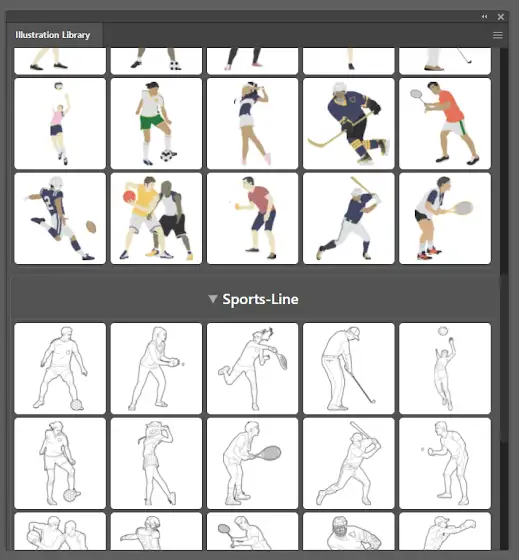 Illustration Library

Sports-Line