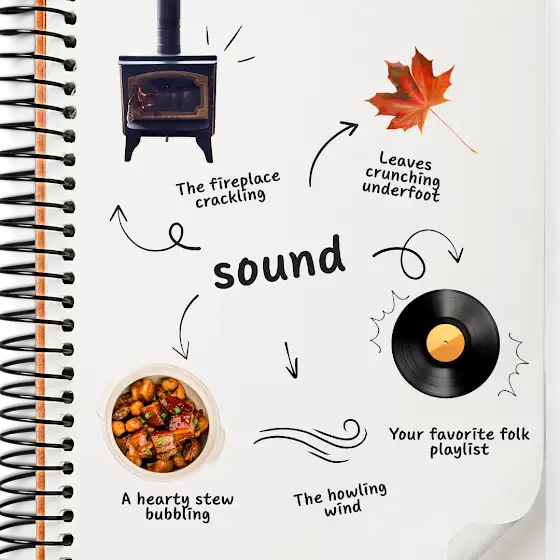 The fireplace crackling

Leaves crunching underfoot

sound

Your favorite folk playlist

A hearty stew bubbling

The howling wind