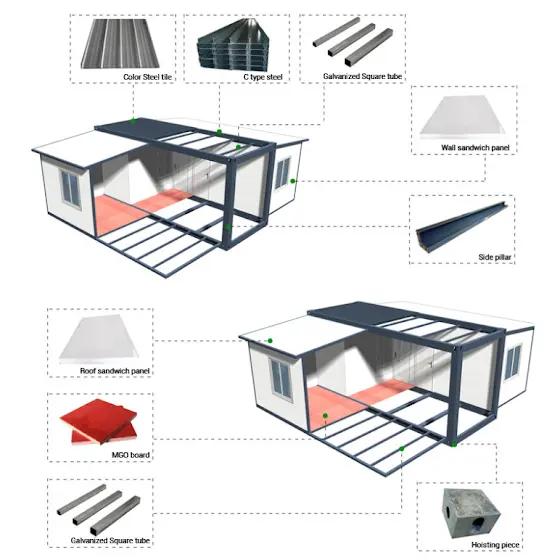 Color Steel tile

C type steel

Galvanized Square tube

Wall sandwich panel

Side pillar

Roof sandwich panel

MGO board

Galvanized Square tube

Hoisting piece