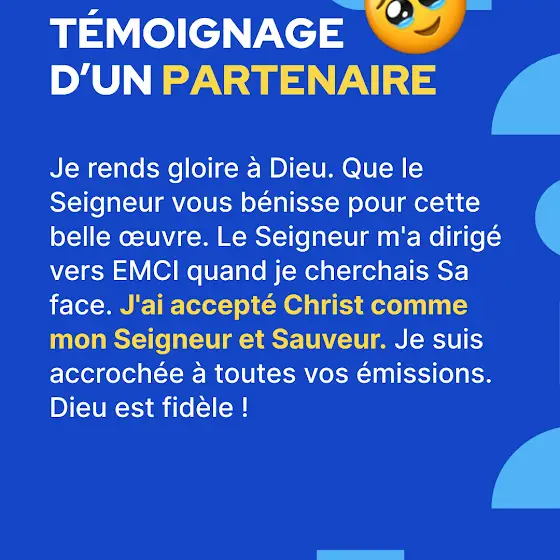 TÉMOIGNAGE D'UN PARTENAIRE

Je rends gloire à Dieu. Que le Seigneur vous bénisse pour cette belle œuvre. Le Seigneur m'a dirigé vers EMCI quand je cherchais Sa face. J'ai accepté Christ comme mon Seigneur et Sauveur. Je suis accrochée à toutes vos émissions. Dieu est fidèle !