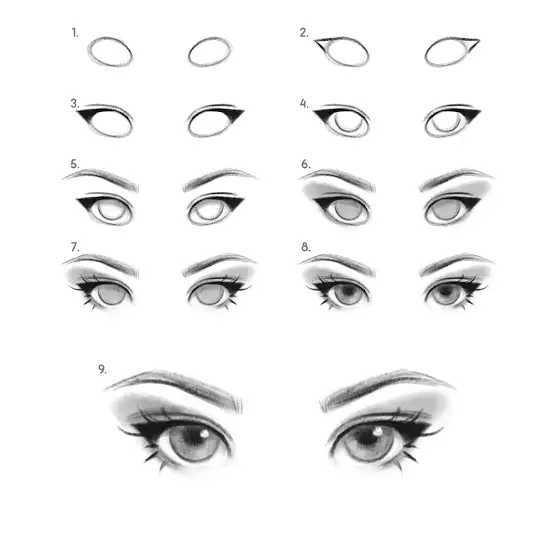 1.
2.
3.
4.
5.
6.
7.
8.
9.