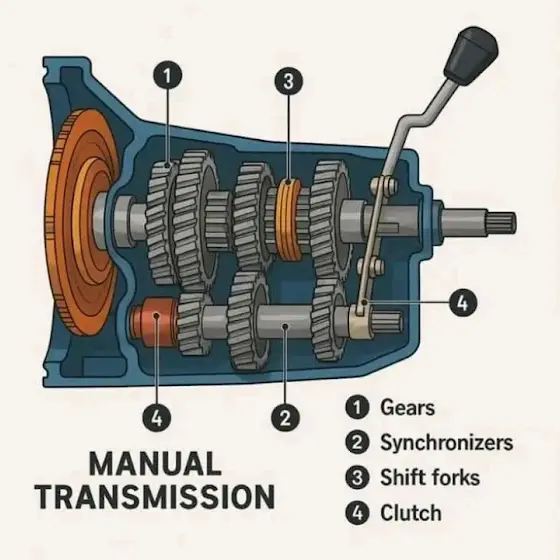 1
3
4
4
2

MANUAL TRANSMISSION

1 Gears
2 Synchronizers
3 Shift forks
4 Clutch