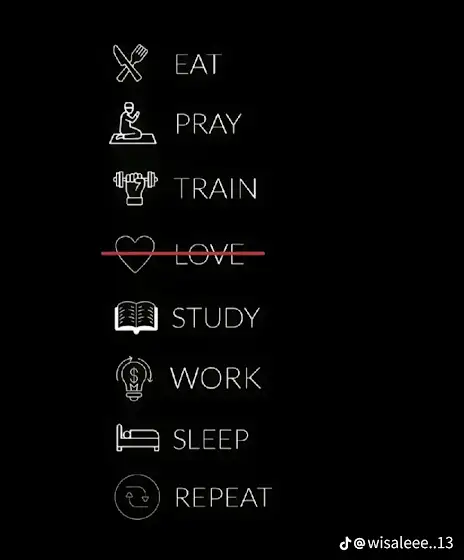 EAT

PRAY

TRAIN

LOVE

STUDY

WORK

SLEEP

REPEAT

@wisaleee..13