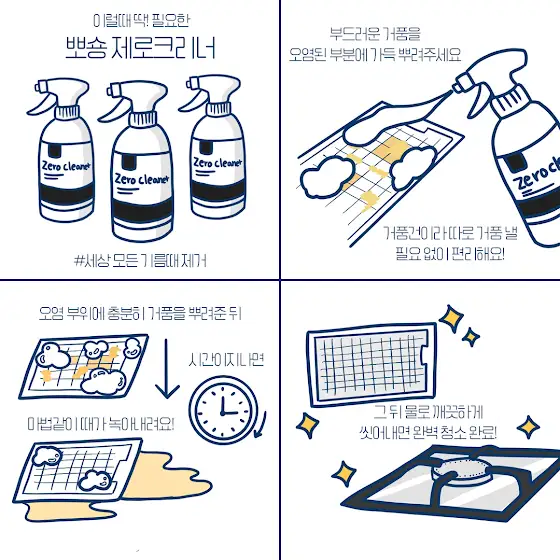 이럴때 딱! 필요한

뽀송 제로크리너

Zero cleaner

Zero cleaner

Zero cleaner

#세상 모든 기름때 제거

부드러운 거품을

오염된 부분에 가득 뿌려주세요

Zero cl

거품건이라 따로 거품 낼 필요 없이 편리해요!

오염 부위에 충분히 거품을 뿌려준 뒤

시간이 지나면

마법같이 때가 녹아내려요!

그 뒤 물로 깨끗하게 씻어내면 완벽 청소 완료!