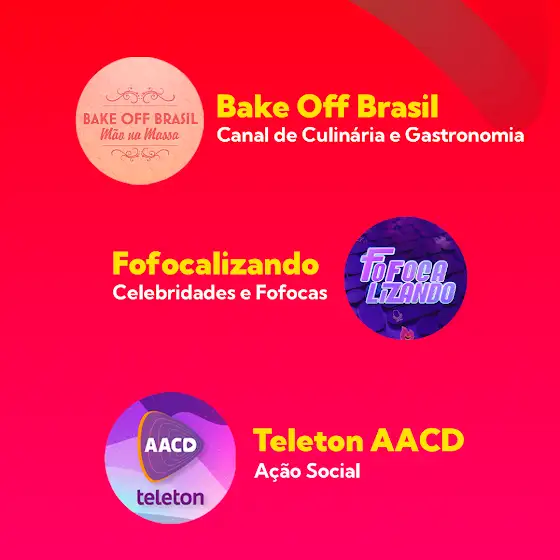 BAKE OFF BRASIL
Mão na Massa

Bake Off Brasil
Canal de Culinária e Gastronomia

Fofocalizando
Celebridades e Fofocas

FOFOCA
LIZANDO

AACD
teleton

Teleton AACD
Ação Social