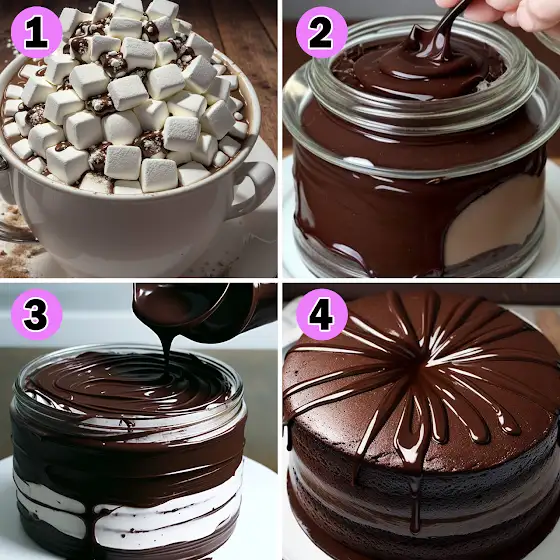 1

2

3

4