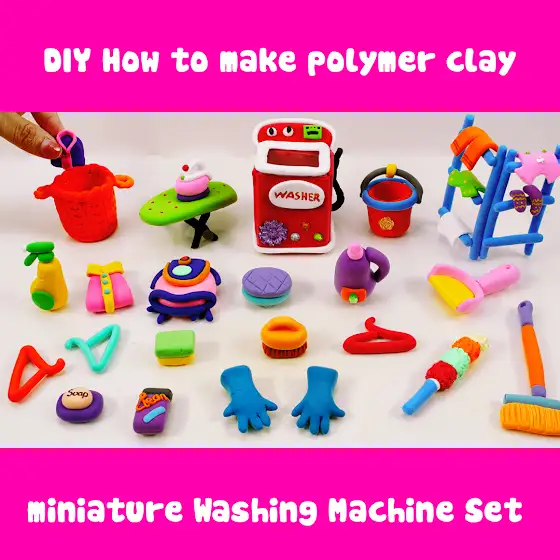 DIY How to make polymer clay

WASHER

Soap

Clean

miniature Washing Machine Set