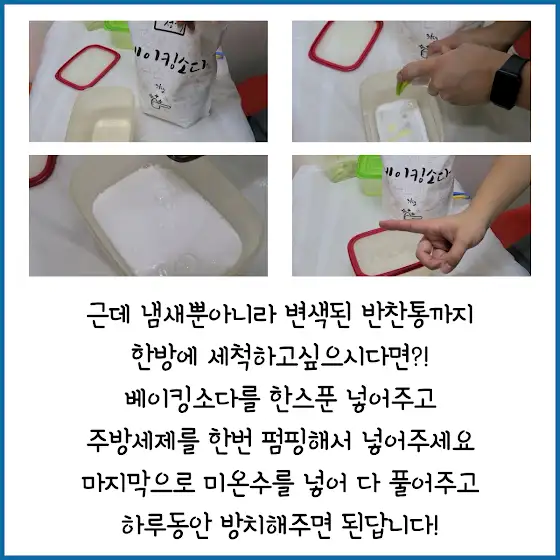 베이킹소다

베이킹소다

근데 냄새뿐아니라 변색된 반찬통까지
한방에 세척하고싶으시다면?!
베이킹소다를 한스푼 넣어주고
주방세제를 한번 펌핑해서 넣어주세요
마지막으로 미온수를 넣어 다 풀어주고
하루동안 방치해주면 된답니다!