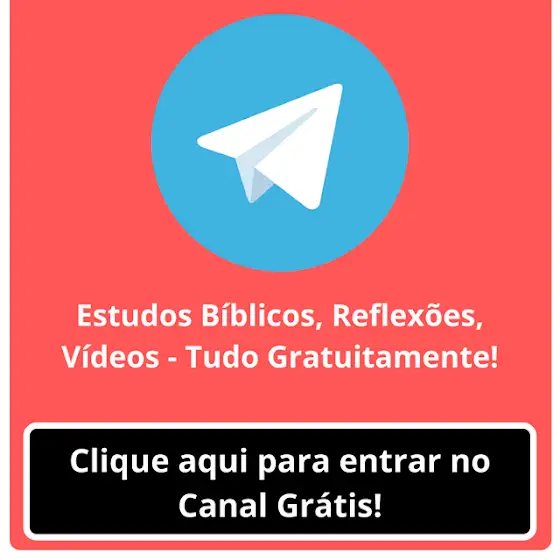 Estudos Bíblicos, Reflexões, Vídeos - Tudo Gratuitamente!

Clique aqui para entrar no Canal Grátis!