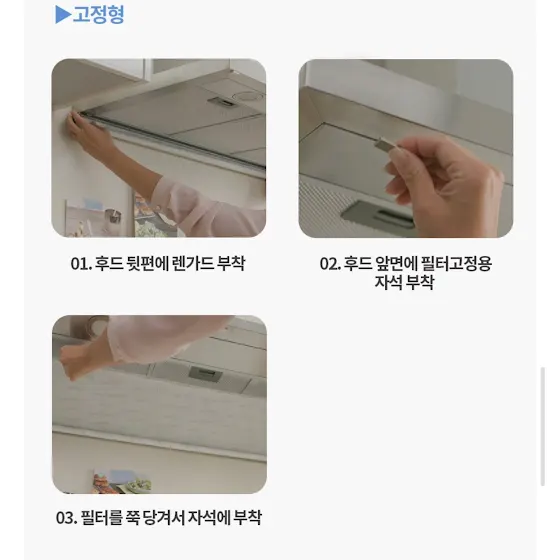 ▶고정형

01. 후드 뒷편에 렌가드 부착

02. 후드 앞면에 필터고정용 자석 부착

03. 필터를 쭉 당겨서 자석에 부착