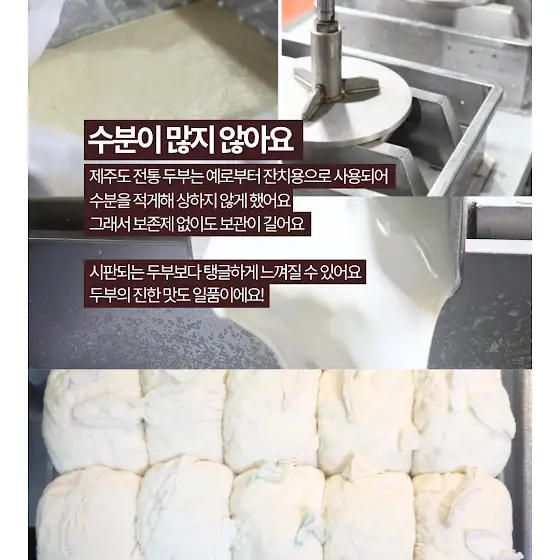 수분이 많지 않아요

제주도 전통 두부는 예로부터 잔치용으로 사용되어
수분을 적게해 상하지 않게 했어요
그래서 보존제 없이도 보관이 길어요

시판되는 두부보다 탱글하게 느껴질 수 있어요
두부의 진한 맛도 일품이에요!