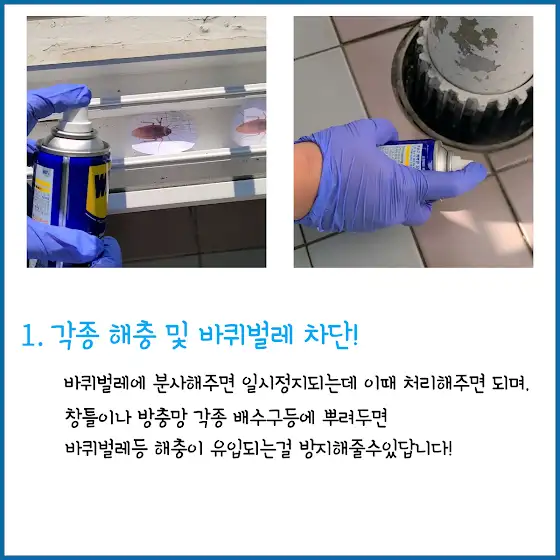 1. 각종 해충 및 바퀴벌레 차단!

바퀴벌레에 분사해주면 일시정지되는데 이때 처리해주면 되며, 창틀이나 방충망 각종 배수구등에 뿌려두면 바퀴벌레등 해충이 유입되는걸 방지해줄수있답니다!