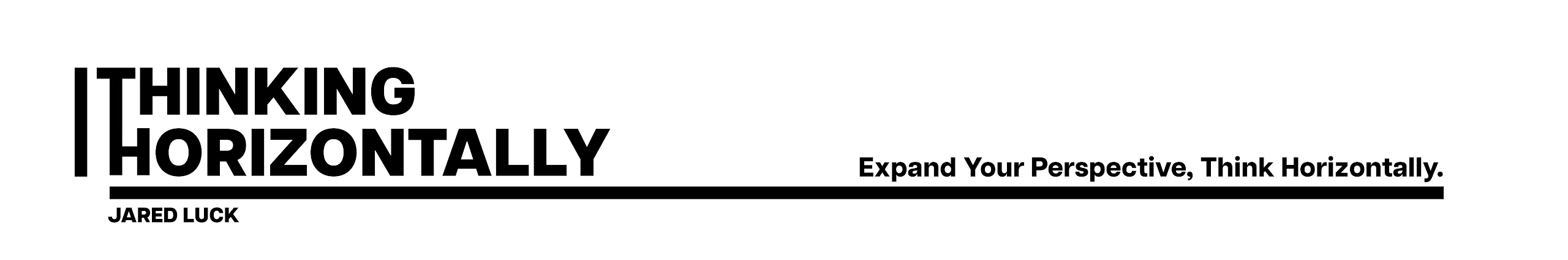 THINKING
HORIZONTALLY

Expand Your Perspective, Think Horizontally.

JARED LUCK