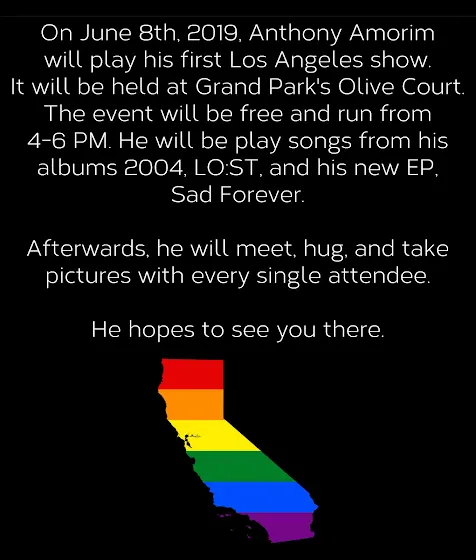 On June 8th, 2019, Anthony Amorim will play his first Los Angeles show. It will be held at Grand Park's Olive Court. The event will be free and run from 4-6 PM. He will be play songs from his albums 2004, LO:ST, and his new EP, Sad Forever.

Afterwards, he will meet, hug, and take pictures with every single attendee.

He hopes to see you there.