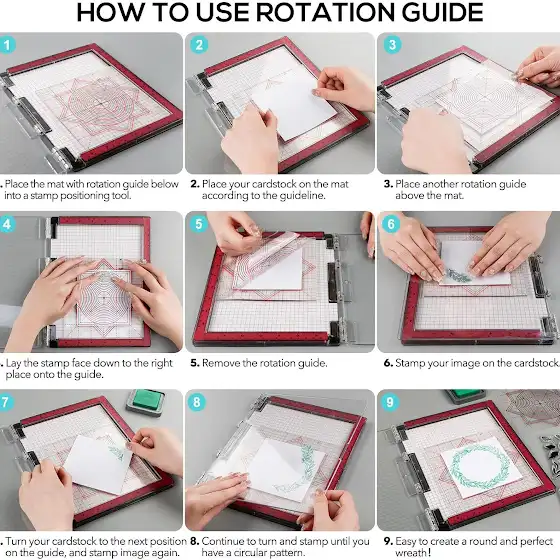 HOW TO USE ROTATION GUIDE

1

2

3

. Place the mat with rotation guide below into a stamp positioning tool.

2. Place your cardstock on the mat according to the guideline.

3. Place another rotation guide above the mat.

4

5

6

. Lay the stamp face down to the right place onto the guide.

5. Remove the rotation guide.

6. Stamp your image on the cardstock.

7

8

9

. Turn your cardstock to the next position on the guide, and stamp image again.

8. Continue to turn and stamp until you have a circular pattern.

9. Easy to create a round and perfect wreath!