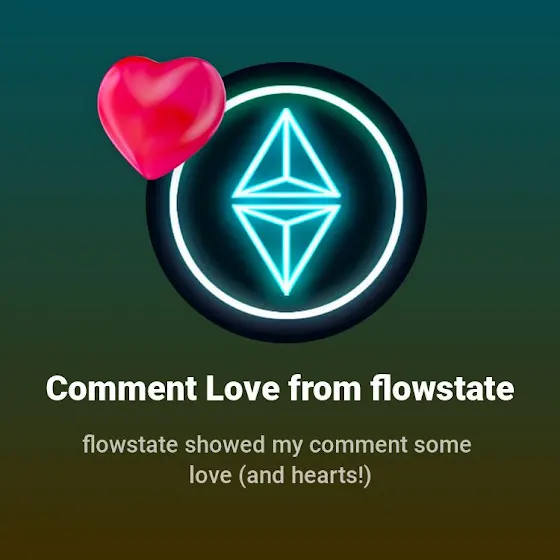 Comment Love from flowstate

flowstate showed my comment some love (and hearts!)