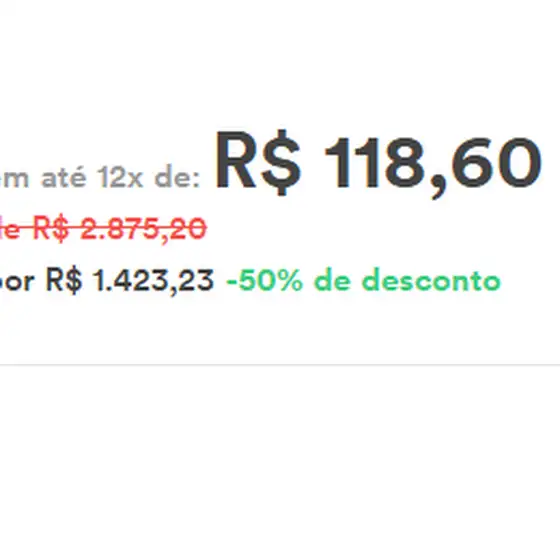 em até 12x de: R$ 118,60
de R$ 2.875,20
por R$ 1.423,23 -50% de desconto